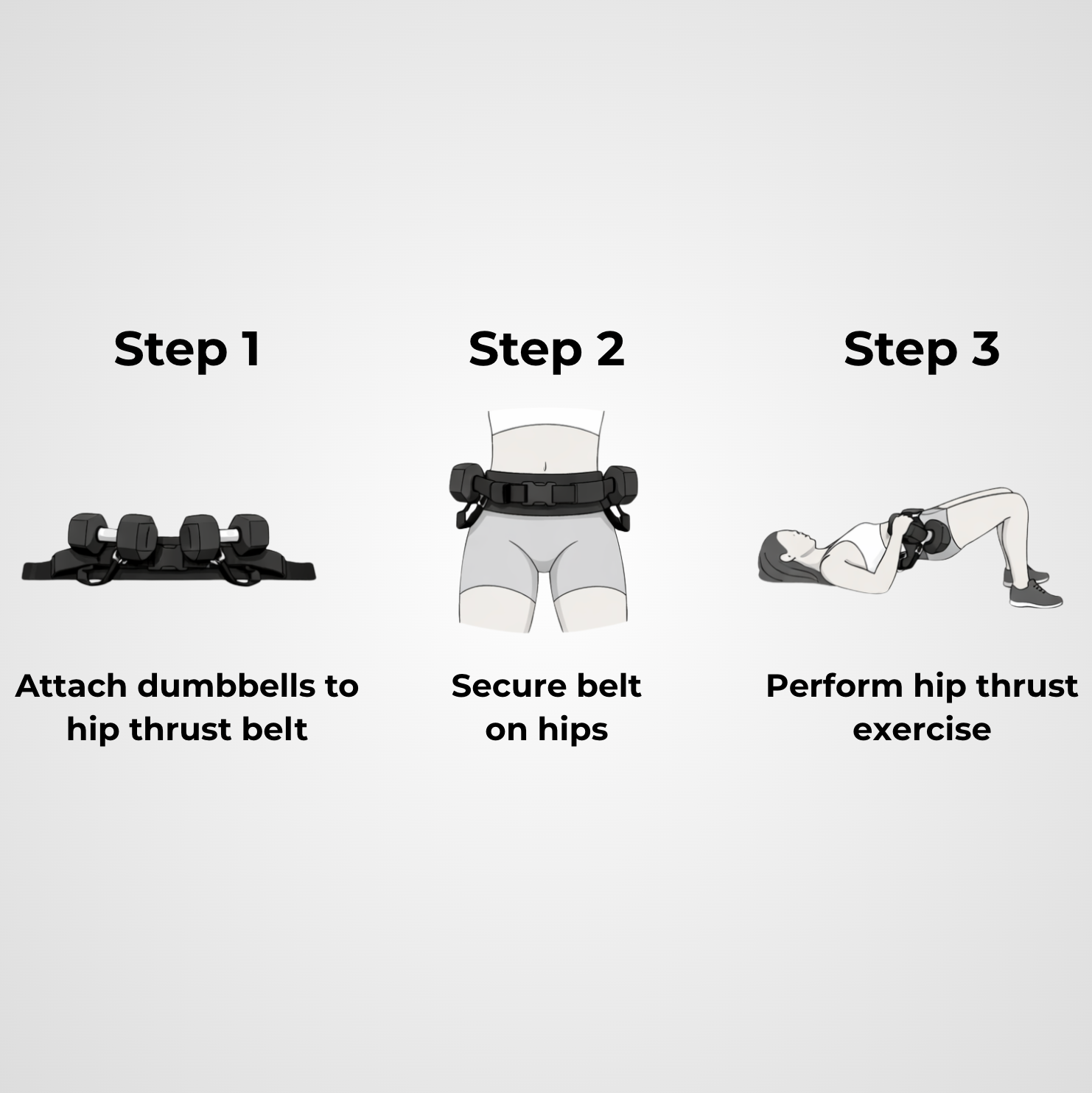 Step 1

Attach dumbbells to hip thrust belt

Step 2

Secure belt on hips

Step 3

Perform hip thrust exercise