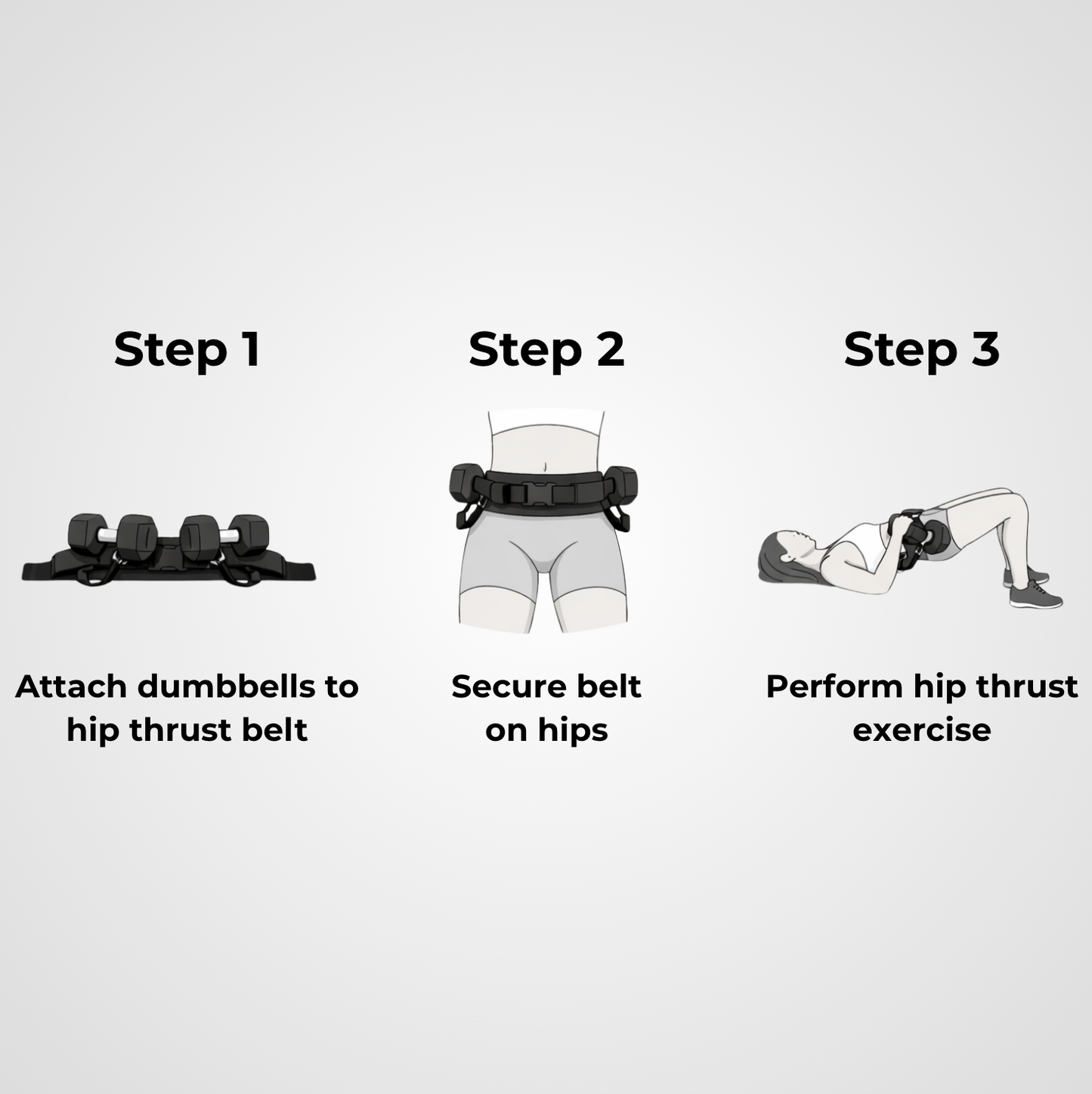 Step 1

Attach dumbbells to hip thrust belt

Step 2

Secure belt on hips

Step 3

Perform hip thrust exercise